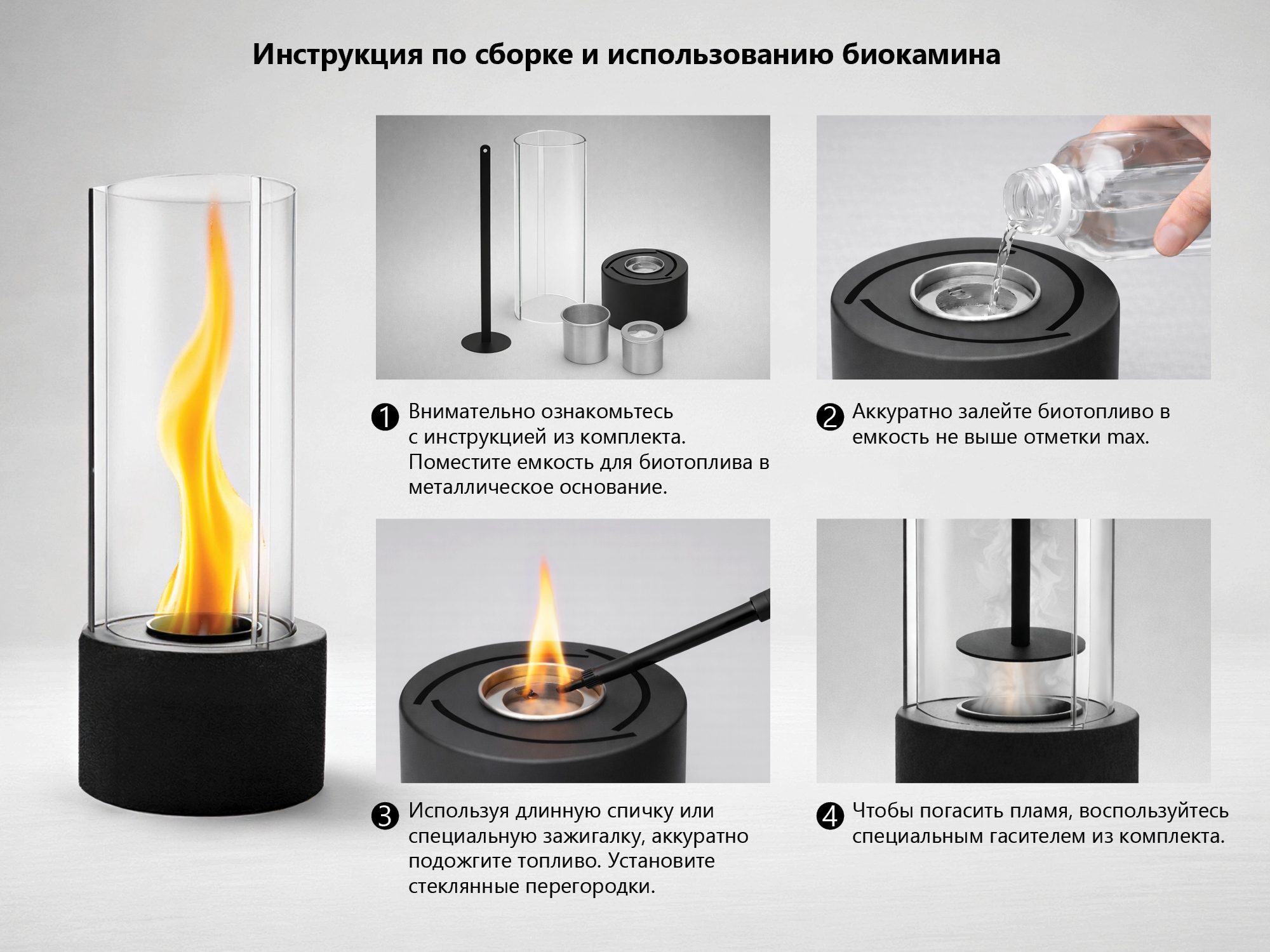 Инструкция по сборке и использованию биокамина

1 Внимательно ознакомьтесь с инструкцией из комплекта. Поместите емкость для биотоплива в металлическое основание.

2 Аккуратно залейте биотопливо в емкость не выше отметки max.

3 Используя длинную спичку или специальную зажигалку, аккуратно подожгите топливо. Установите стеклянные перегородки.

4 Чтобы погасить пламя, воспользуйтесь специальным гасителем из комплекта.