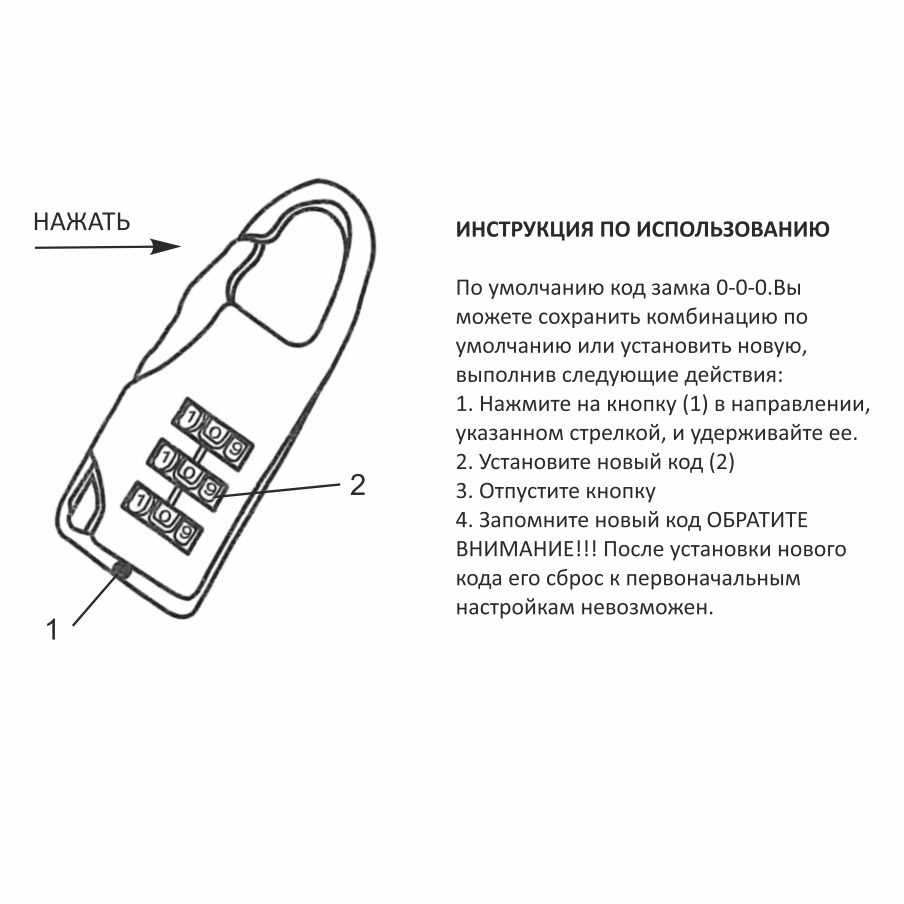 НАЖАТЬ

1 0 9
1 0 9
1 0 9

2

1

ИНСТРУКЦИЯ ПО ИСПОЛЬЗОВАНИЮ

По умолчанию код замка 0-0-0.Вы можете сохранить комбинацию по умолчанию или установить новую, выполнив следующие действия:
1. Нажмите на кнопку (1) в направлении, указанном стрелкой, и удерживайте ее.
2. Установите новый код (2)
3. Отпустите кнопку
4. Запомните новый код ОБРАТИТЕ ВНИМАНИЕ!!! После установки нового кода его сброс к первоначальным настройкам невозможен.