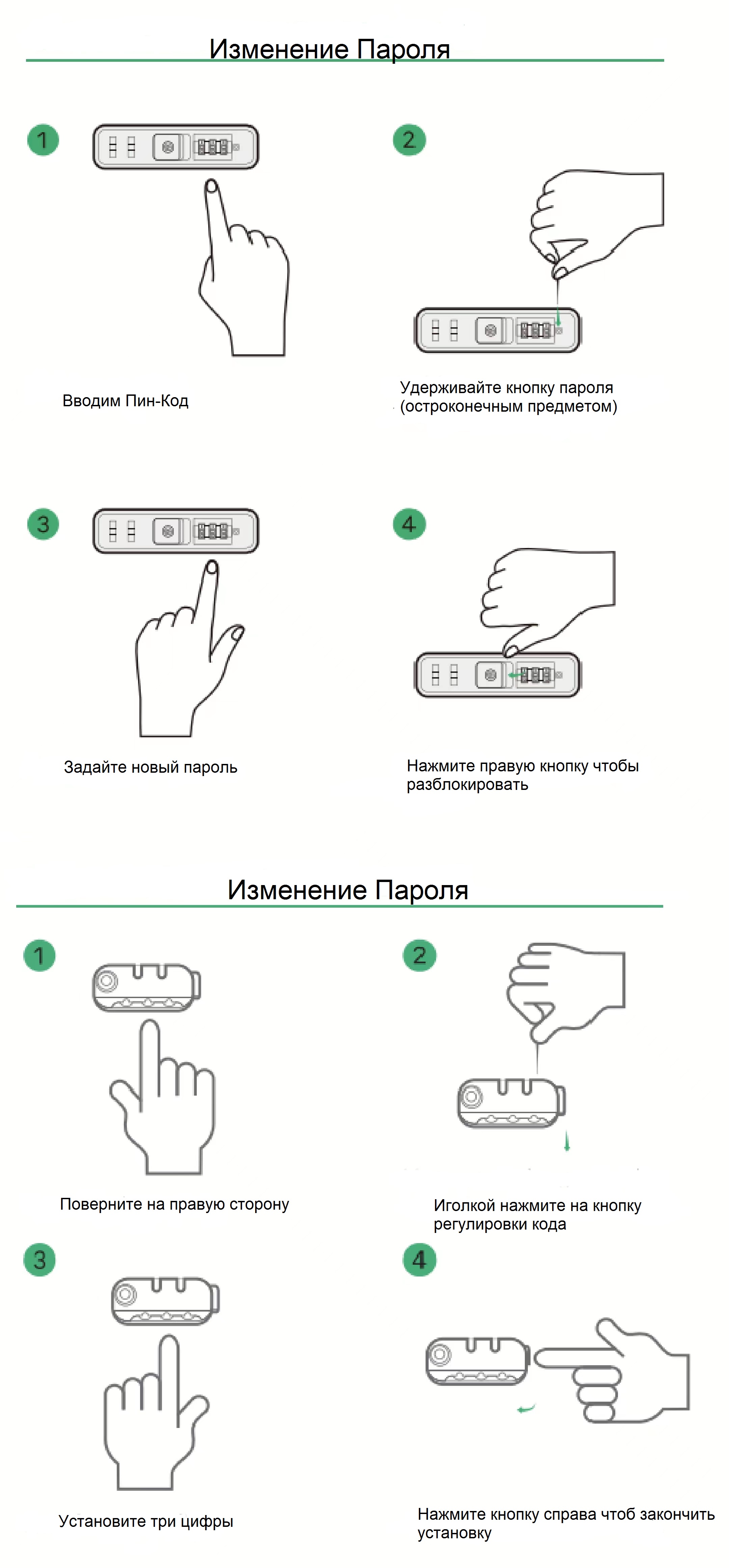 Изменение Пароля

1

Вводим Пин-Код

2

Удерживайте кнопку пароля (остроконечным предметом)

3

Задайте новый пароль

4

Нажмите правую кнопку чтобы разблокировать

Изменение Пароля

1

Поверните на правую сторону

2

Иголкой нажмите на кнопку регулировки кода

3

Установите три цифры

4

Нажмите кнопку справа чтоб закончить установку