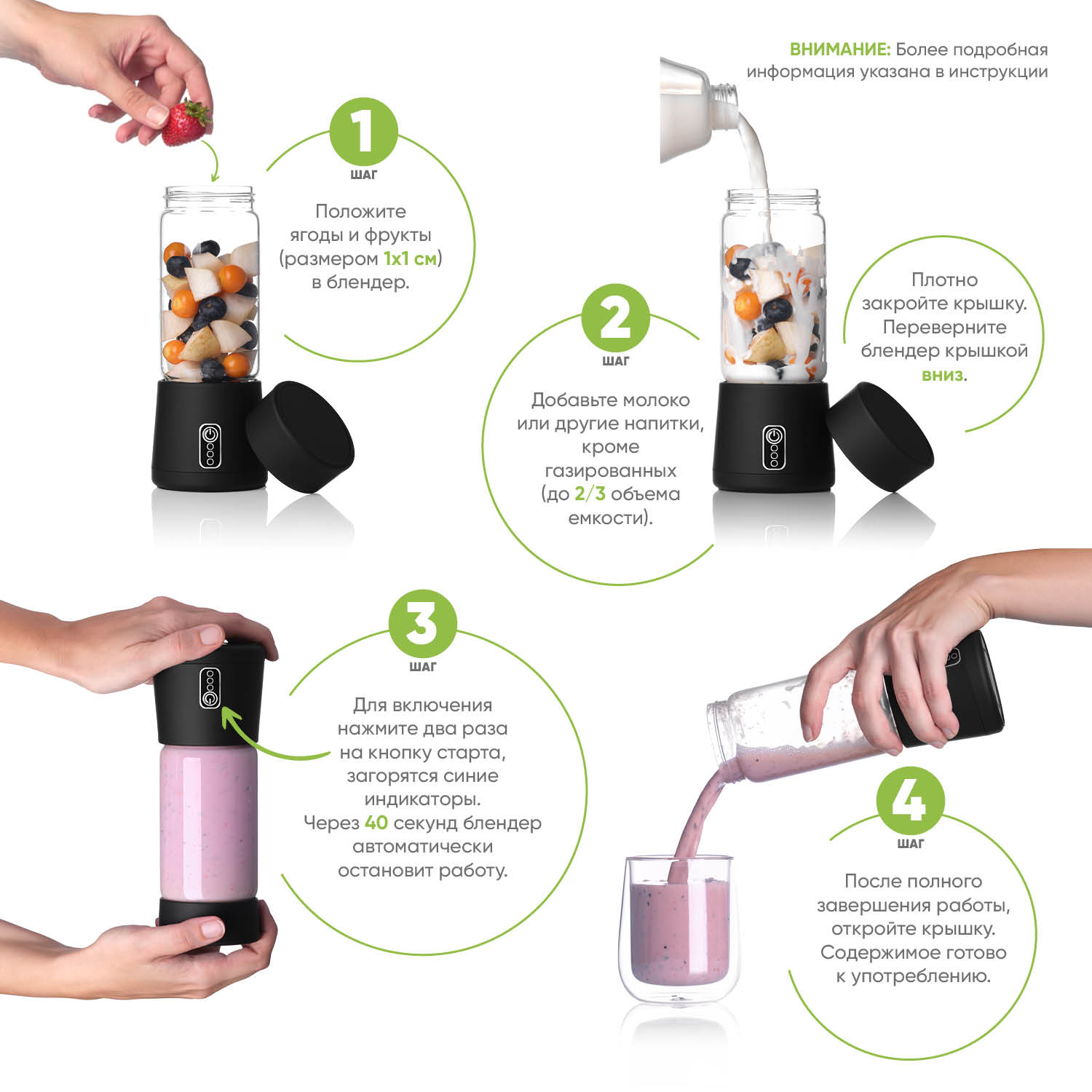 ВНИМАНИЕ: Более подробная информация указана в инструкции

1
ШАГ

Положите ягоды и фрукты (размером 1х1 см) в блендер.

2
ШАГ

Добавьте молоко или другие напитки, кроме газированных (до 2/3 объема емкости).

Плотно закройте крышку. Переверните блендер крышкой вниз.

3
ШАГ

Для включения нажмите два раза на кнопку старта, загорятся синие индикаторы. Через 40 секунд блендер автоматически остановит работу.

4
ШАГ

После полного завершения работы, откройте крышку. Содержимое готово к употреблению.